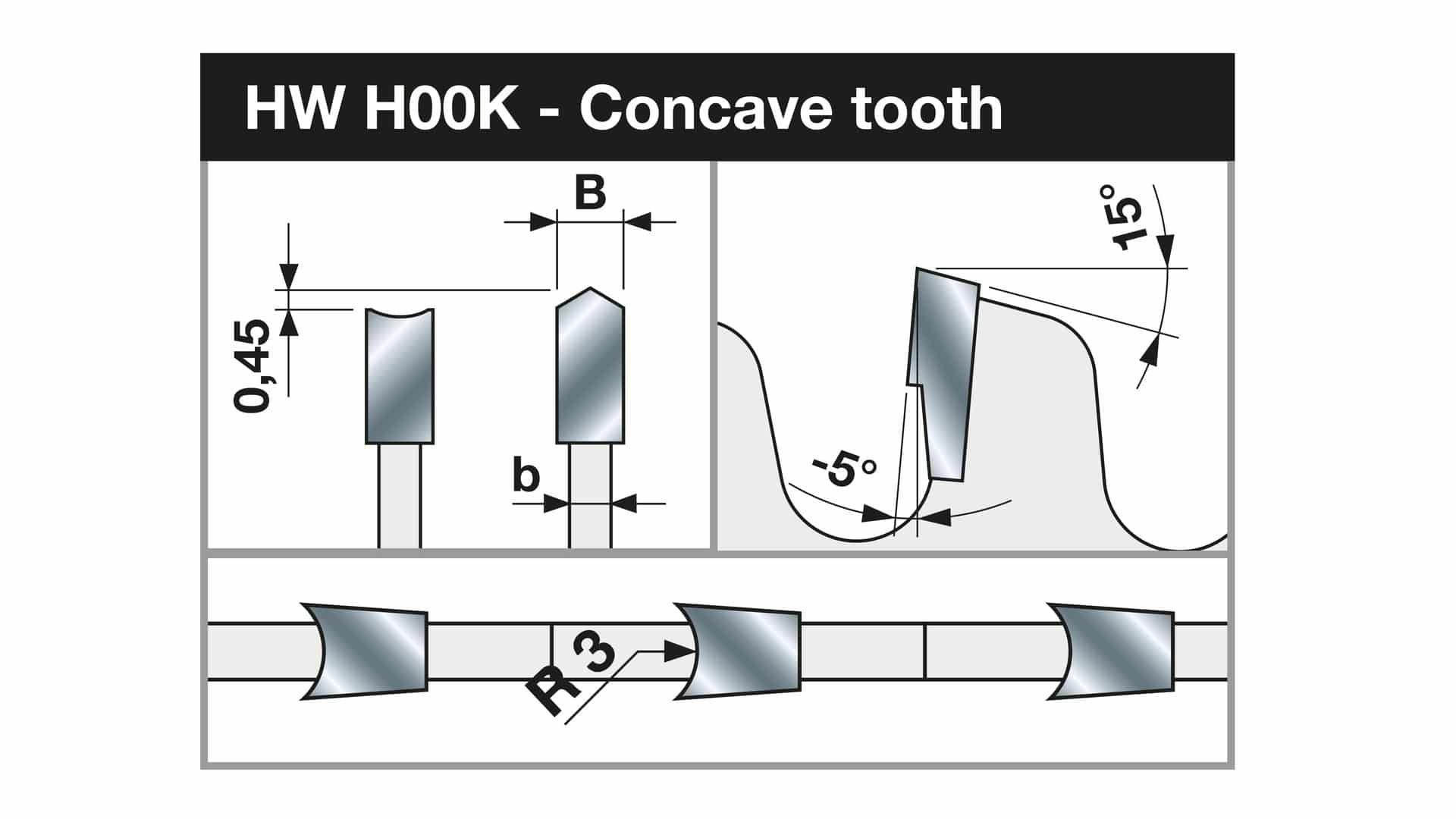 HW H00K - Concave tooth

B

0,45

b

15°

-5°

R 3