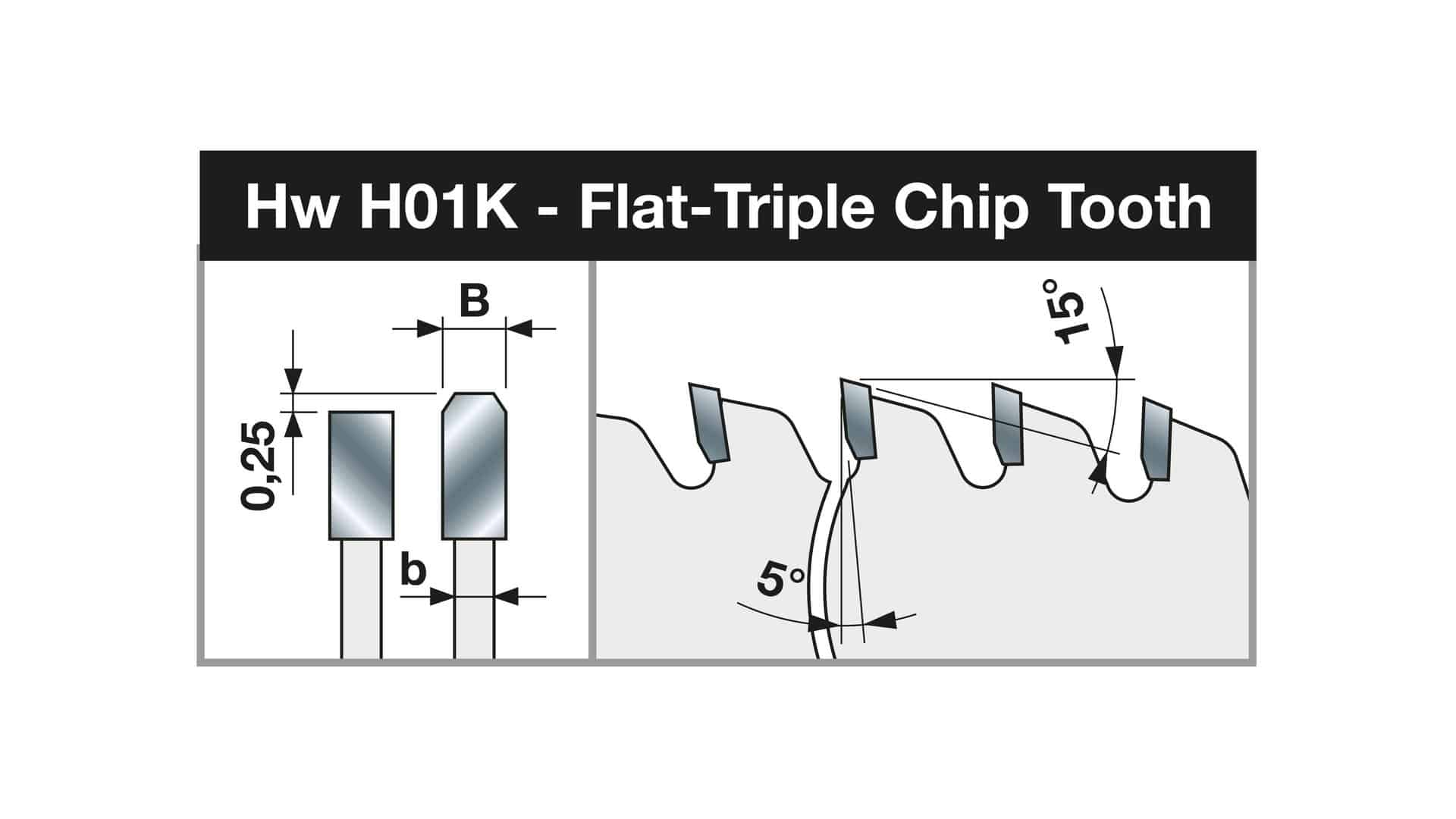 Hw H01K - Flat-Triple Chip Tooth

B

0,25

b

15°

5°