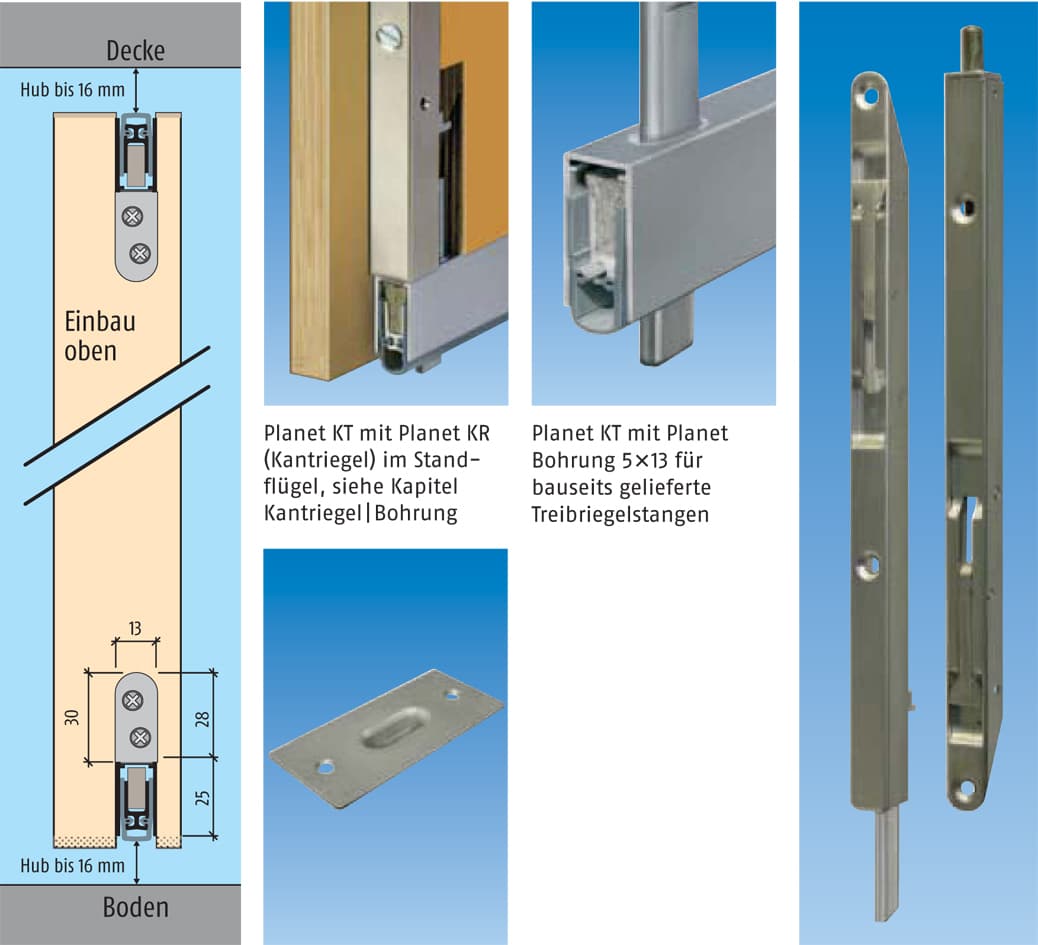 Decke

Hub bis 16 mm

Einbau oben

13

30

28

25

Hub bis 16 mm

Boden

Planet KT mit Planet KR (Kantriegel) im Standflügel, siehe Kapitel Kantriegel|Bohrung

Planet KT mit Planet Bohrung 5×13 für bauseits gelieferte Treibriegelstangen